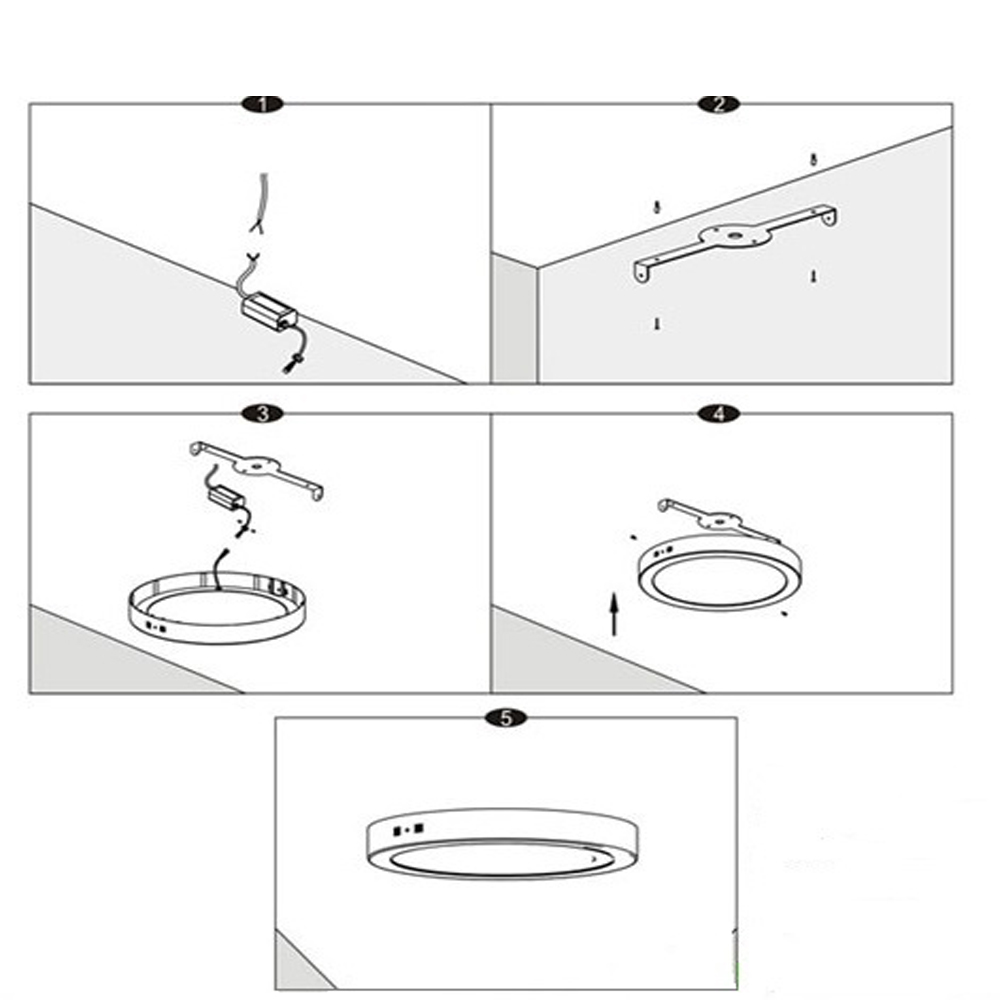 1

2

3

4

5